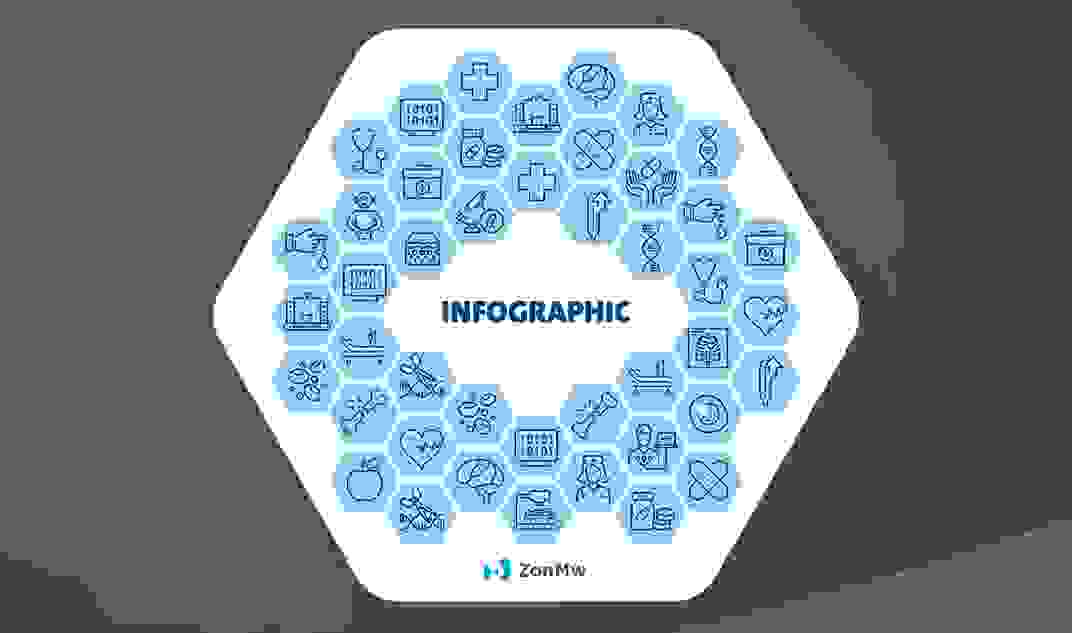 INFOGRAPHIC

ZonMw